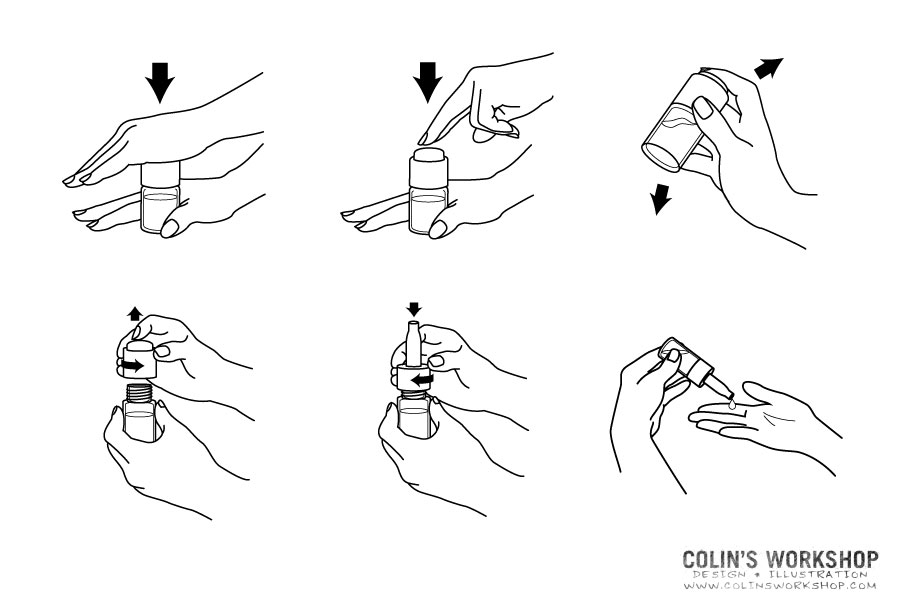 COLIN'S WORKSHOP
DESIGN + ILLUSTRATION
WWW.COLINSWORKSHOP.COM